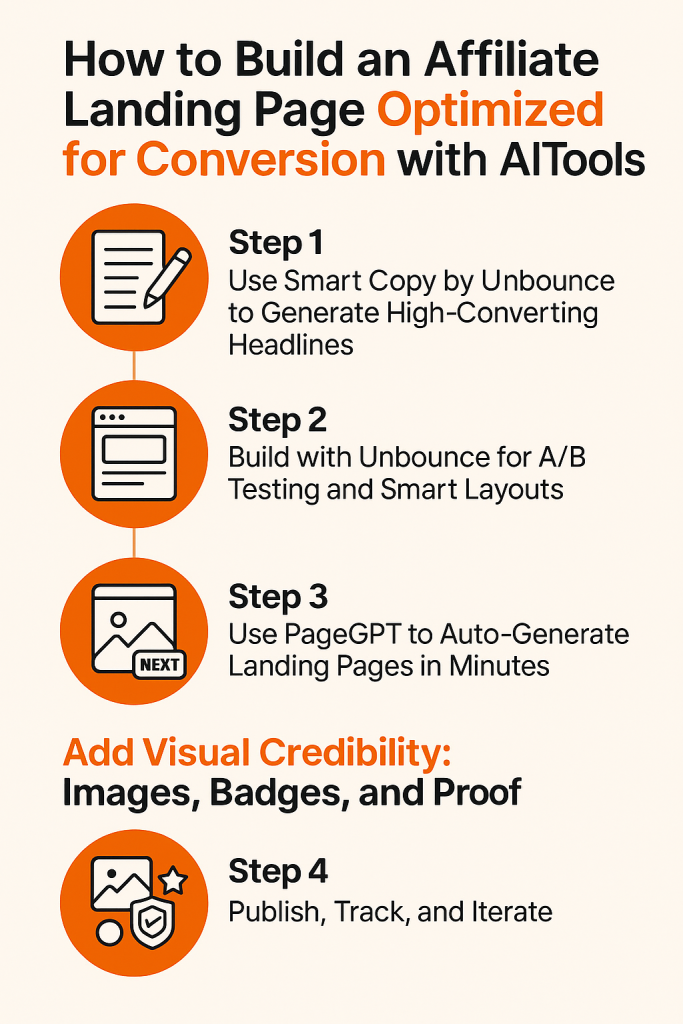 How to Build an Affiliate Landing Page Optimized for Conversion with AITools

Step 1
Use Smart Copy by Unbounce to Generate High-Converting Headlines

Step 2
Build with Unbounce for A/B Testing and Smart Layouts

NEXT

Step 3
Use PageGPT to Auto-Generate Landing Pages in Minutes

Add Visual Credibility:
Images, Badges, and Proof

Step 4
Publish, Track, and Iterate